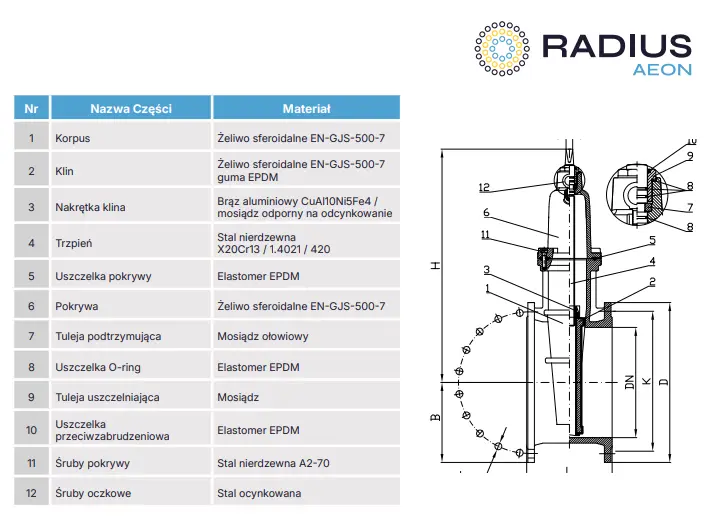 RADIUS
AEON

| Nr | Nazwa Części | Materiał |
|---|---|---|
| 1 | Korpus | Żeliwo sferoidalne EN-GJS-500-7 |
| 2 | Klin | Żeliwo sferoidalne EN-GJS-500-7 guma EPDM |
| 3 | Nakrętka klina | Brąz aluminiowy CuAl10Ni5Fe4 / mosiądz odporny na odcynkowanie |
| 4 | Trzpień | Stal nierdzewna X20Cr13 / 1.4021 / 420 |
| 5 | Uszczelka pokrywy | Elastomer EPDM |
| 6 | Pokrywa | Żeliwo sferoidalne EN-GJS-500-7 |
| 7 | Tuleja podtrzymująca | Mosiądz ołowiowy |
| 8 | Uszczelka O-ring | Elastomer EPDM |
| 9 | Tuleja uszczelniająca | Mosiądz |
| 10 | Uszczelka przeciwzabrudzeniowa | Elastomer EPDM |
| 11 | Śruby pokrywy | Stal nierdzewna A2-70 |
| 12 | Śruby oczkowe | Stal ocynkowana |

10
9
8
7
8
12
6
11
5
4
3
1
2
H
B
DN
K
D